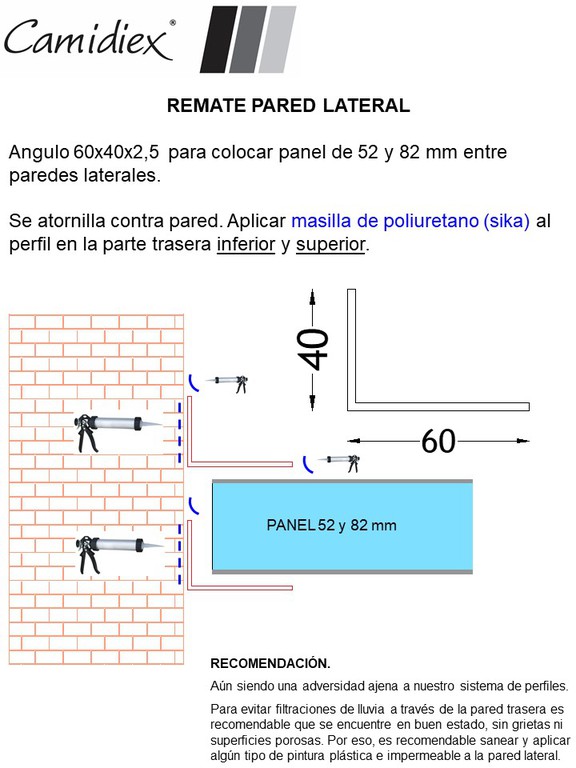 Camidiex®

REMATE PARED LATERAL

Angulo 60x40x2,5 para colocar panel de 52 y 82 mm entre paredes laterales.

Se atornilla contra pared. Aplicar masilla de poliuretano (sika) al perfil en la parte trasera inferior y superior.

40

60

PANEL 52 y 82 mm

RECOMENDACIÓN.

Aún siendo una adversidad ajena a nuestro sistema de perfiles.

Para evitar filtraciones de lluvia a través de la pared trasera es recomendable que se encuentre en buen estado, sin grietas ni superficies porosas. Por eso, es recomendable sanear y aplicar algún tipo de pintura plástica e impermeable a la pared lateral.