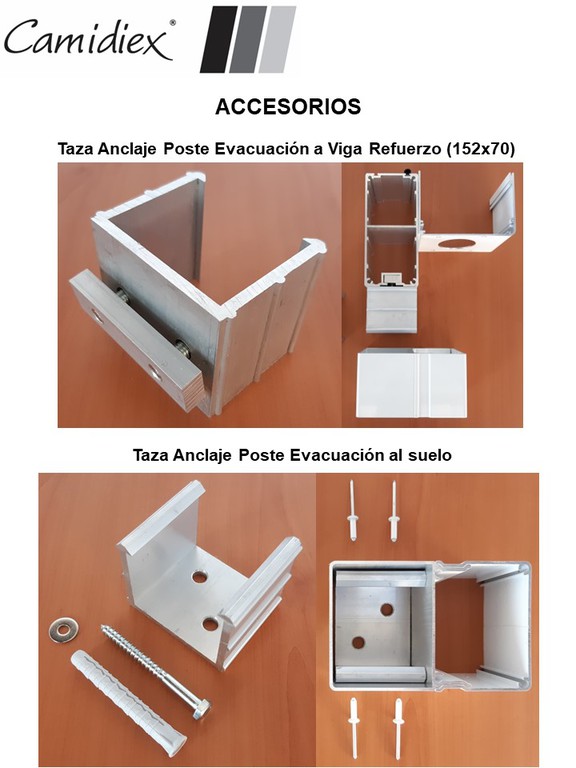 Camidiex®

ACCESORIOS

Taza Anclaje Poste Evacuación a Viga Refuerzo (152x70)

Taza Anclaje Poste Evacuación al suelo