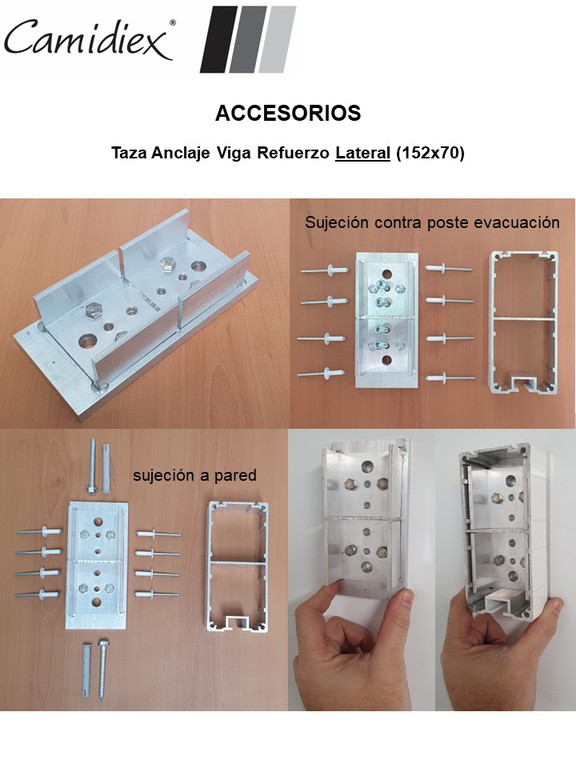 Camidiex®

ACCESORIOS

Taza Anclaje Viga Refuerzo Lateral (152x70)

Sujeción contra poste evacuación

sujeción a pared